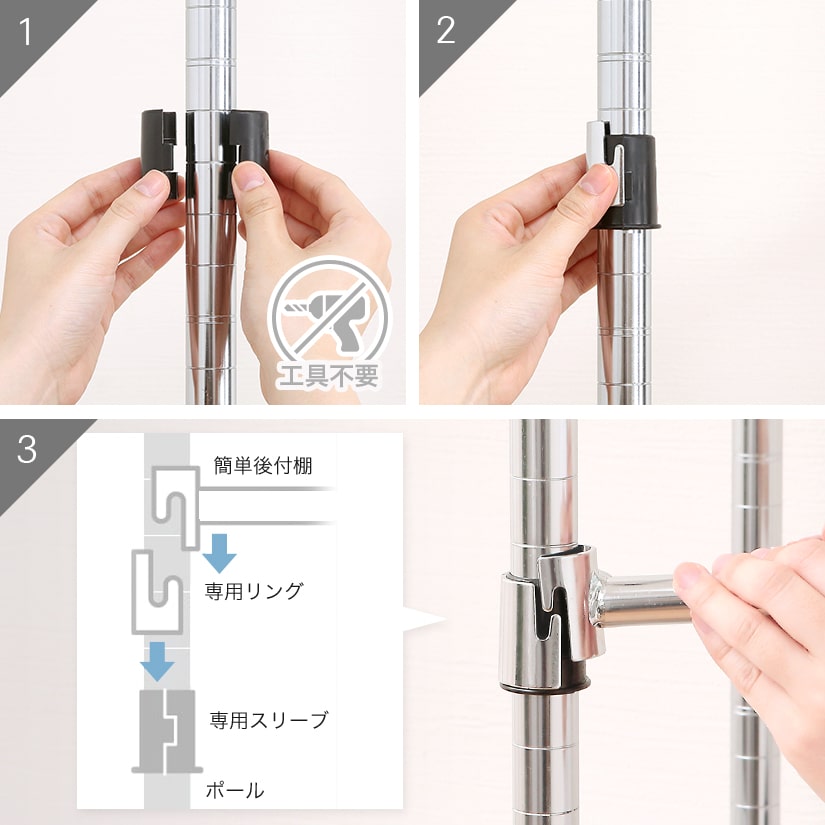 1

工具不要

2

3

簡単後付棚

専用リング

専用スリーブ

ポール